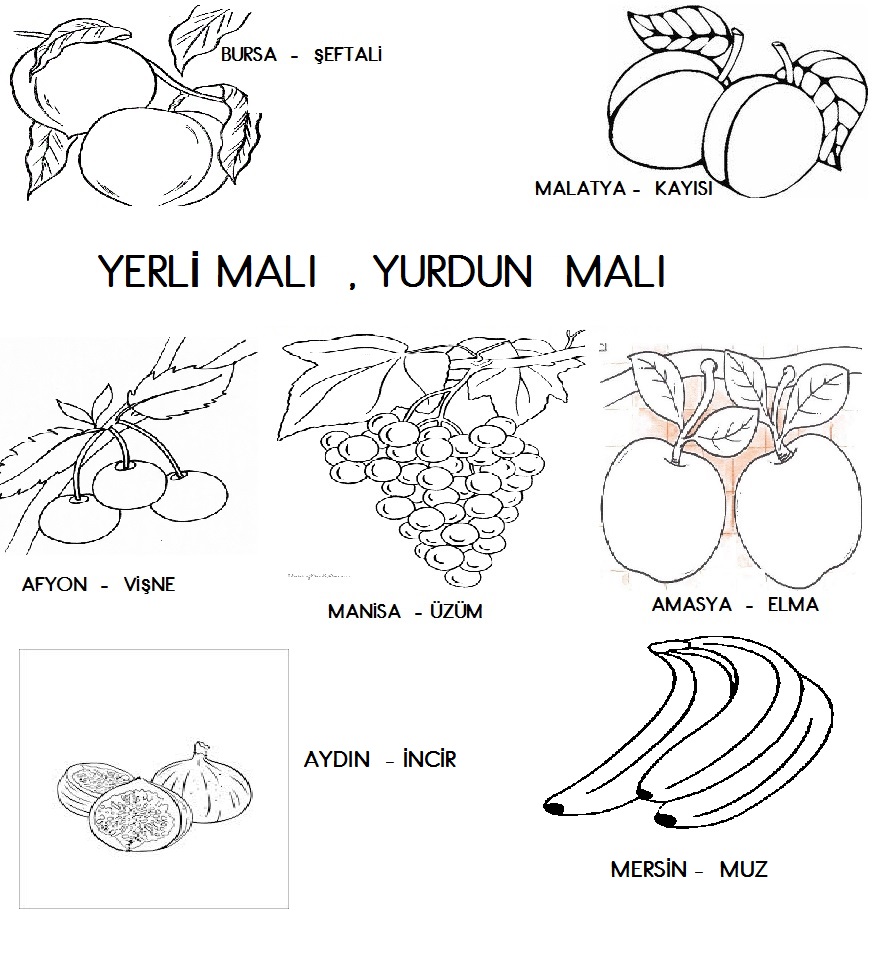 BURSA - ŞEFTALİ

MALATYA - KAYISI

YERLİ MALI , YURDUN MALI

AFYON - VİŞNE

MANİSA - ÜZÜM

AMASYA - ELMA

AYDIN - İNCİR

MERSİN - MUZ