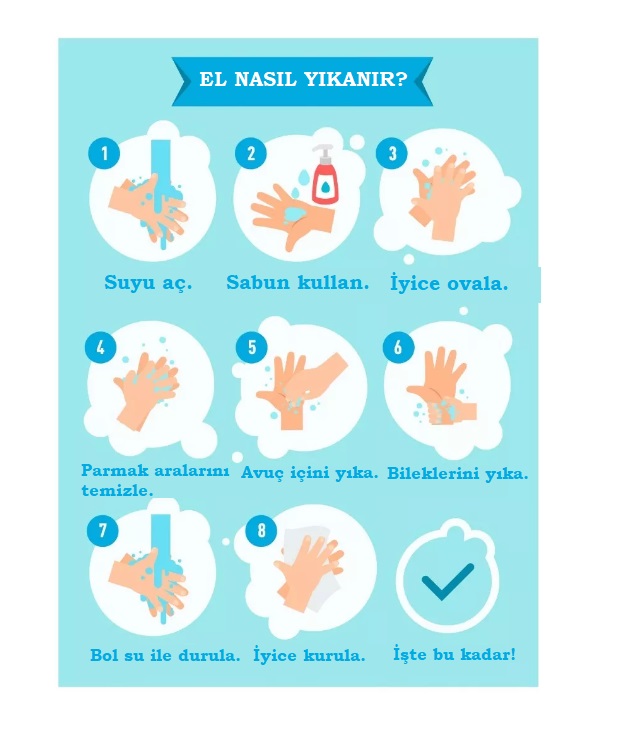 EL NASIL YIKANIR?

1
Suyu aç.

2
Sabun kullan.

3
İyice ovala.

4
Parmak aralarını temizle.

5
Avuç içini yıka.

6
Bileklerini yıka.

7
Bol su ile durula.

8
İyice kurula.

İşte bu kadar!